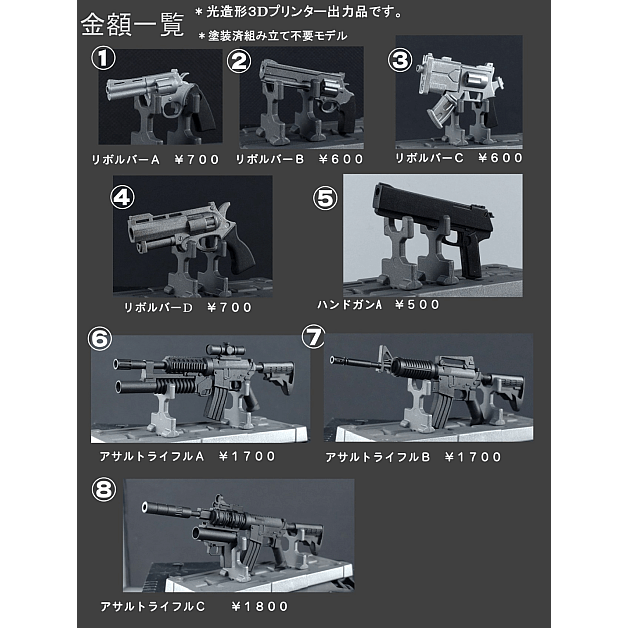 金額一覧

＊光造形3Dプリンター出力品です。

＊塗装済組み立て不要モデル

①
リボルバーＡ　￥７００

②
リボルバーＢ　￥６００

③
リボルバーＣ　￥６００

④
リボルバーＤ　￥７００

⑤
ハンドガンＡ　￥５００

⑥
アサルトライフルＡ　￥１７００

⑦
アサルトライフルＢ　￥１７００

⑧
アサルトライフルＣ　￥１８００